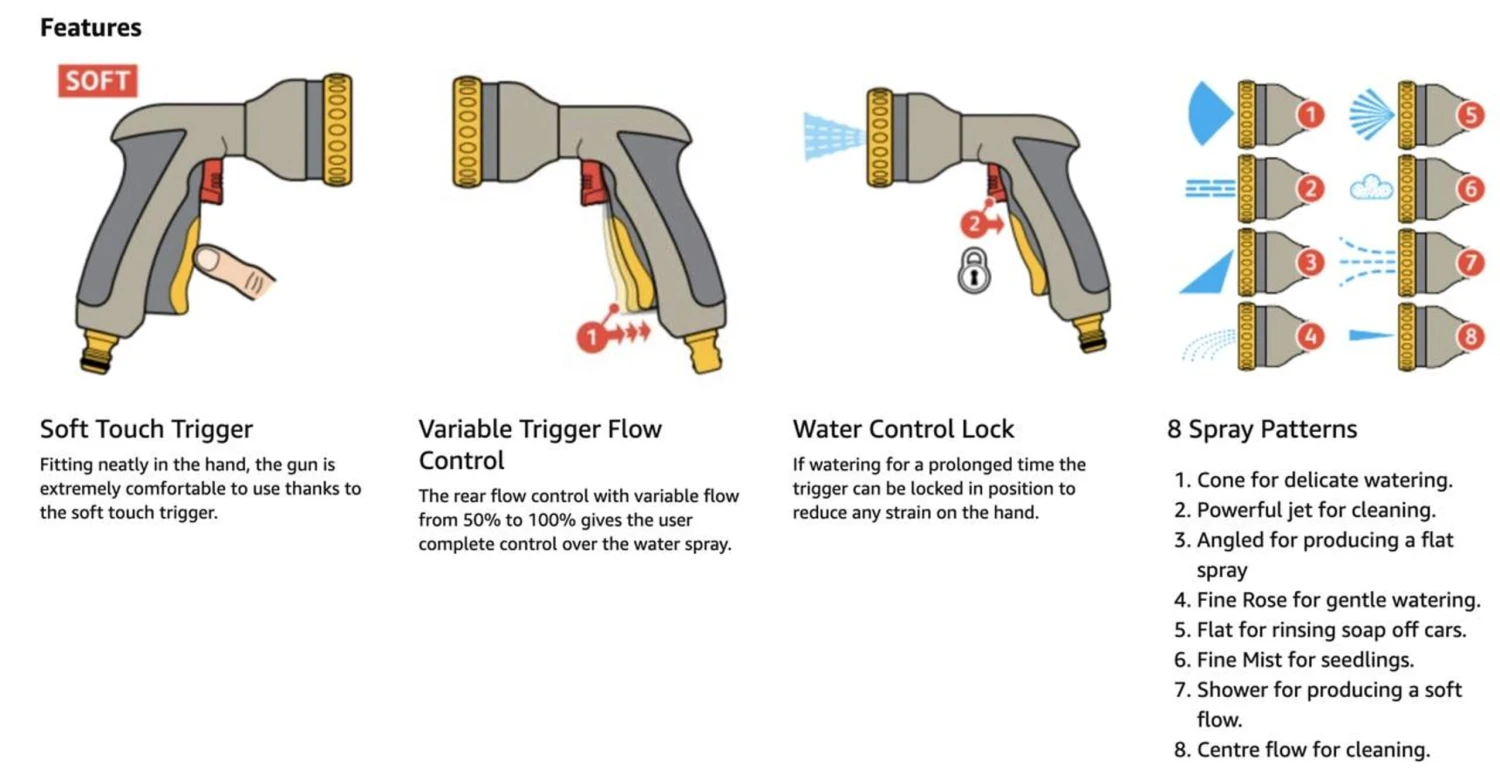 Features

SOFT

1

2

1
2
3
4
5
6
7
8

Soft Touch Trigger

Fitting neatly in the hand, the gun is extremely comfortable to use thanks to the soft touch trigger.

Variable Trigger Flow Control

The rear flow control with variable flow from 50% to 100% gives the user complete control over the water spray.

Water Control Lock

If watering for a prolonged time the trigger can be locked in position to reduce any strain on the hand.

8 Spray Patterns

1. Cone for delicate watering.
2. Powerful jet for cleaning.
3. Angled for producing a flat spray
4. Fine Rose for gentle watering.
5. Flat for rinsing soap off cars.
6. Fine Mist for seedlings.
7. Shower for producing a soft flow.
8. Centre flow for cleaning.