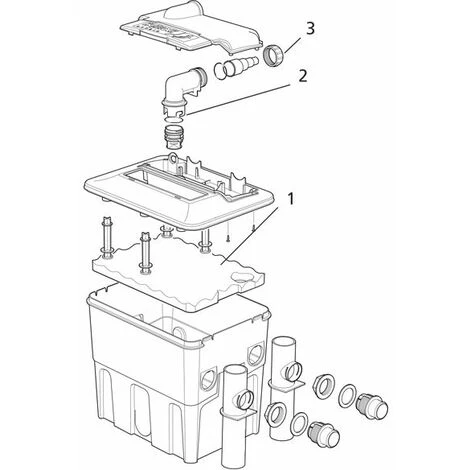 3
2
1